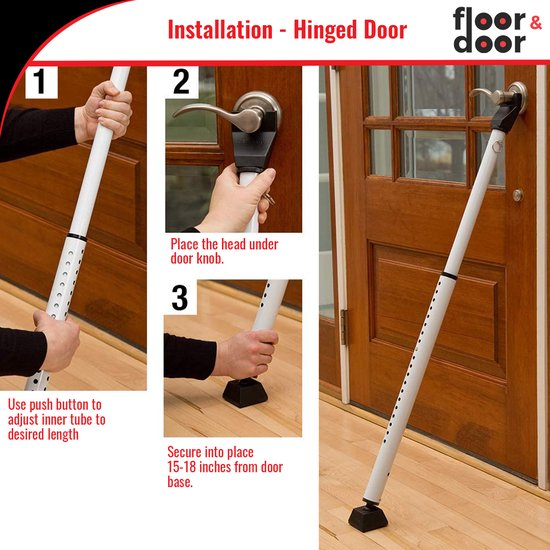 Installation - Hinged Door

floor & door

1

Use push button to adjust inner tube to desired length

2

Place the head under door knob.

3

Secure into place 15-18 inches from door base.