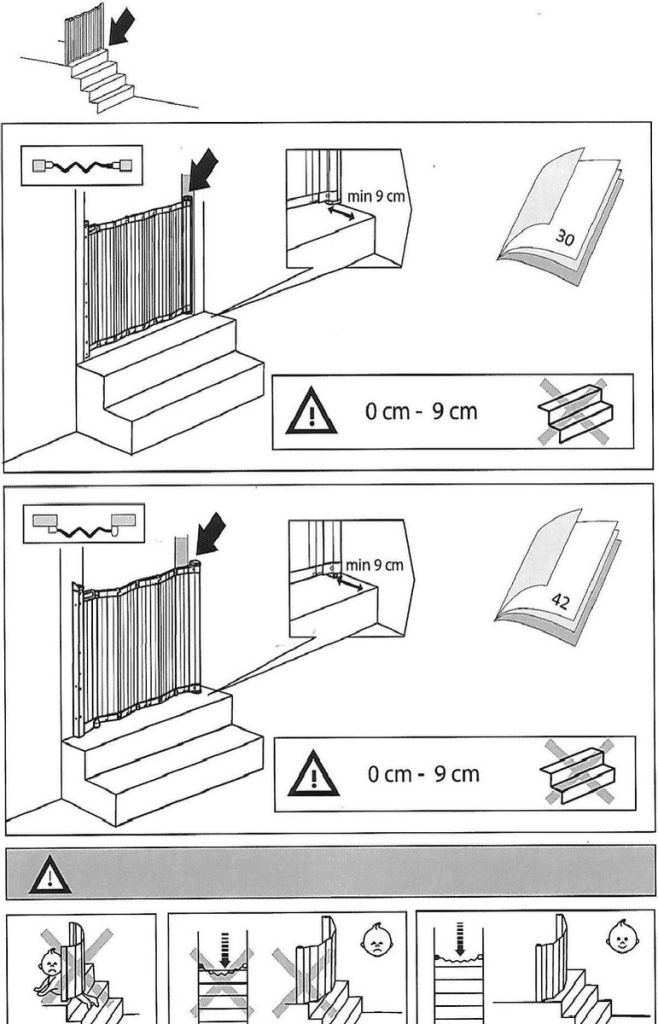 min 9 cm

30

0 cm - 9 cm

min 9 cm

42

0 cm - 9 cm